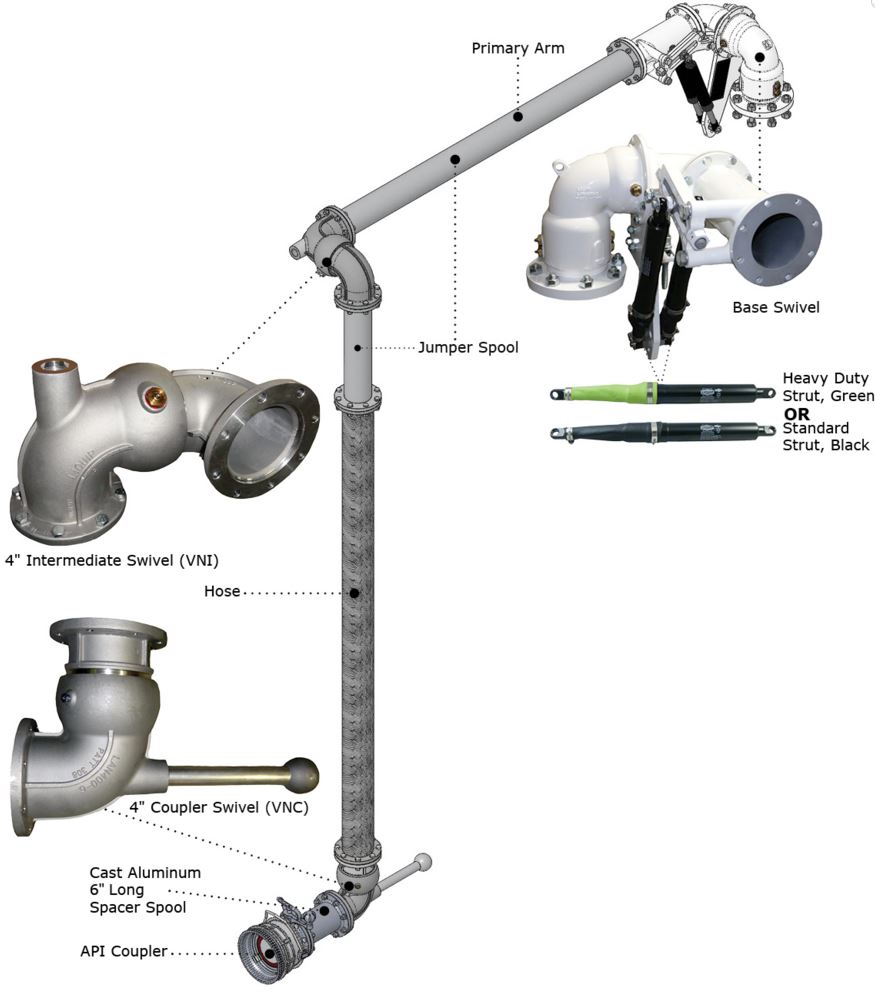 Primary Arm

Base Swivel

Jumper Spool

Heavy Duty Strut, Green
OR
Standard Strut, Black

4" Intermediate Swivel (VNI)

Hose

4" Coupler Swivel (VNC)

Cast Aluminum 6" Long Spacer Spool

API Coupler